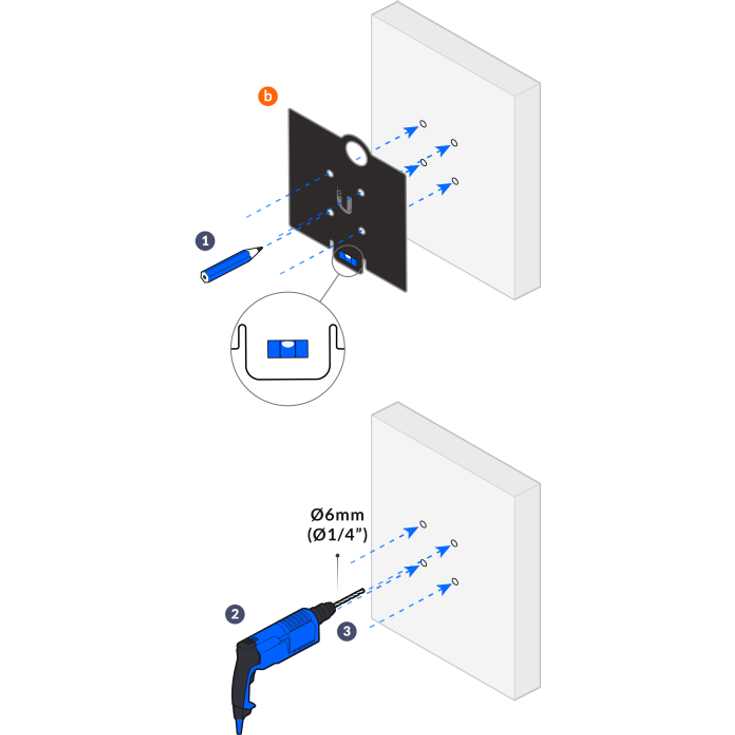 b

1

Ø6mm
(Ø1/4")

2

3