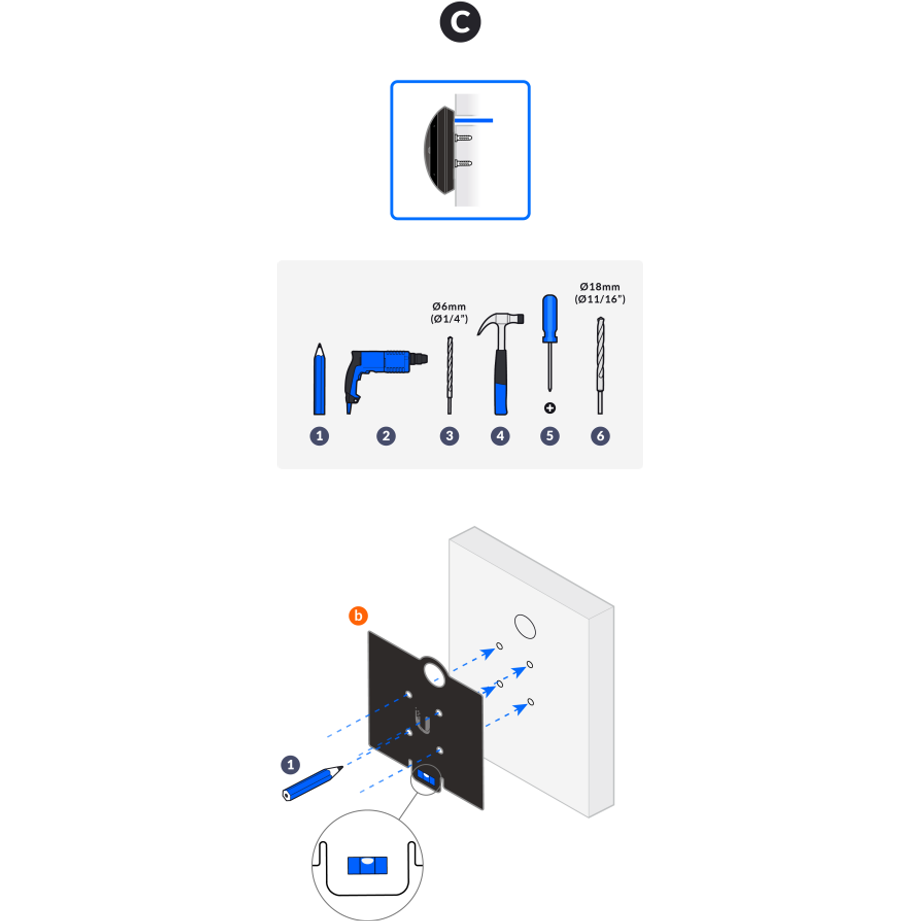 C

Ø6mm
(Ø1/4")

Ø18mm
(Ø11/16")

1 2 3 4 5 6

b

1