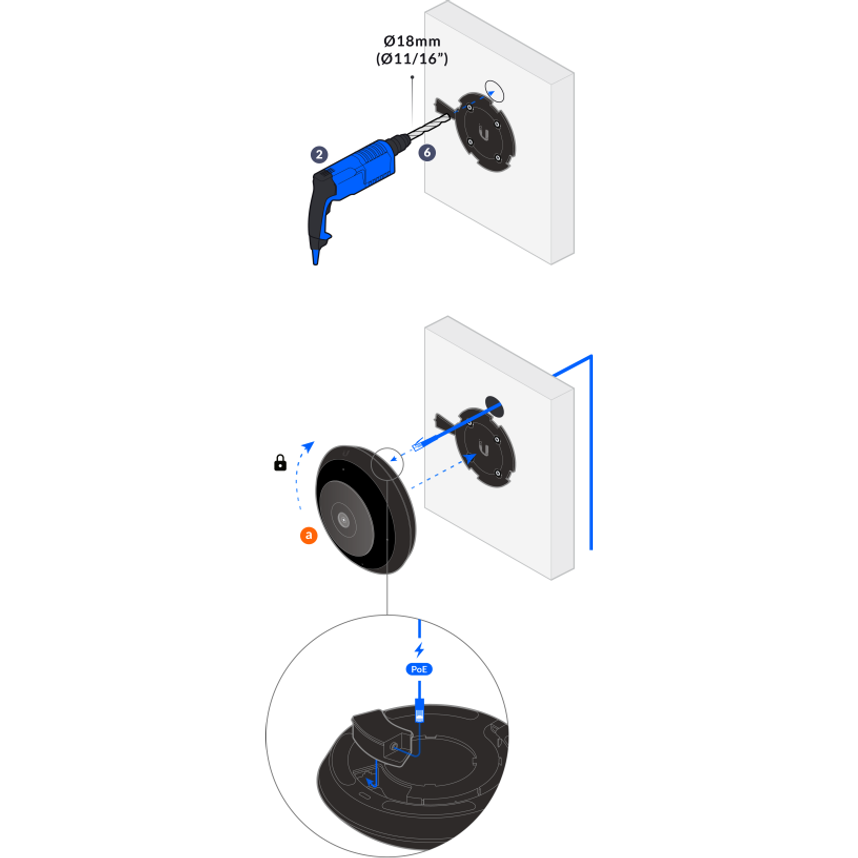 Ø18mm
(Ø11/16")

2

6

a

PoE