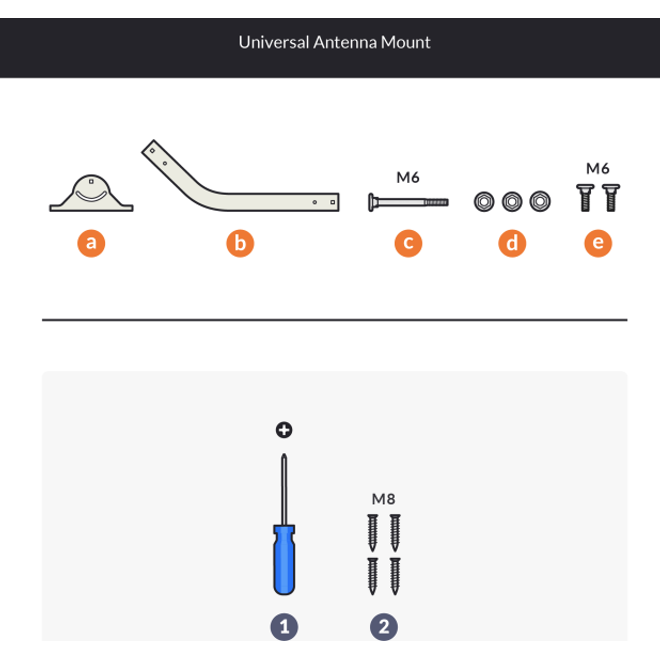 Universal Antenna Mount

M6

M6

a

b

c

d

e

M8

1

2