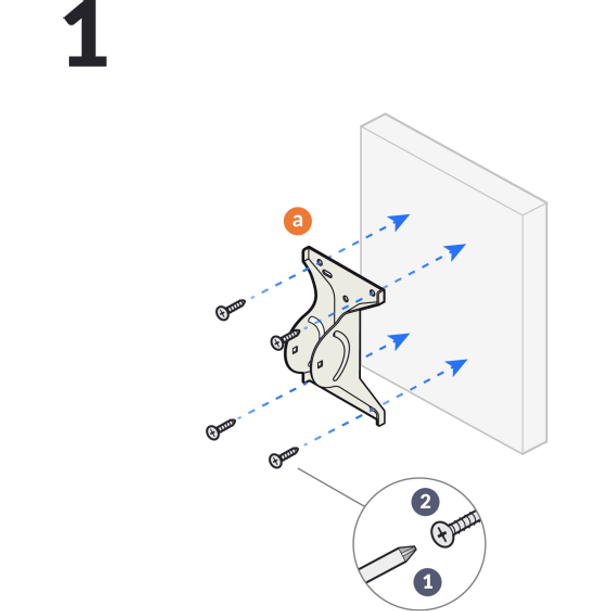 1

a

2

1