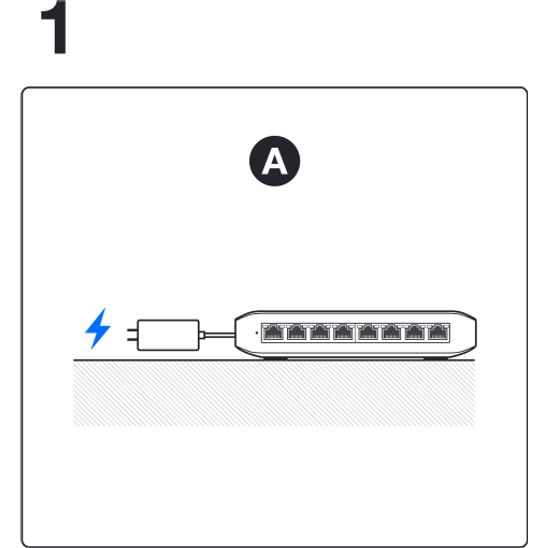 1

A