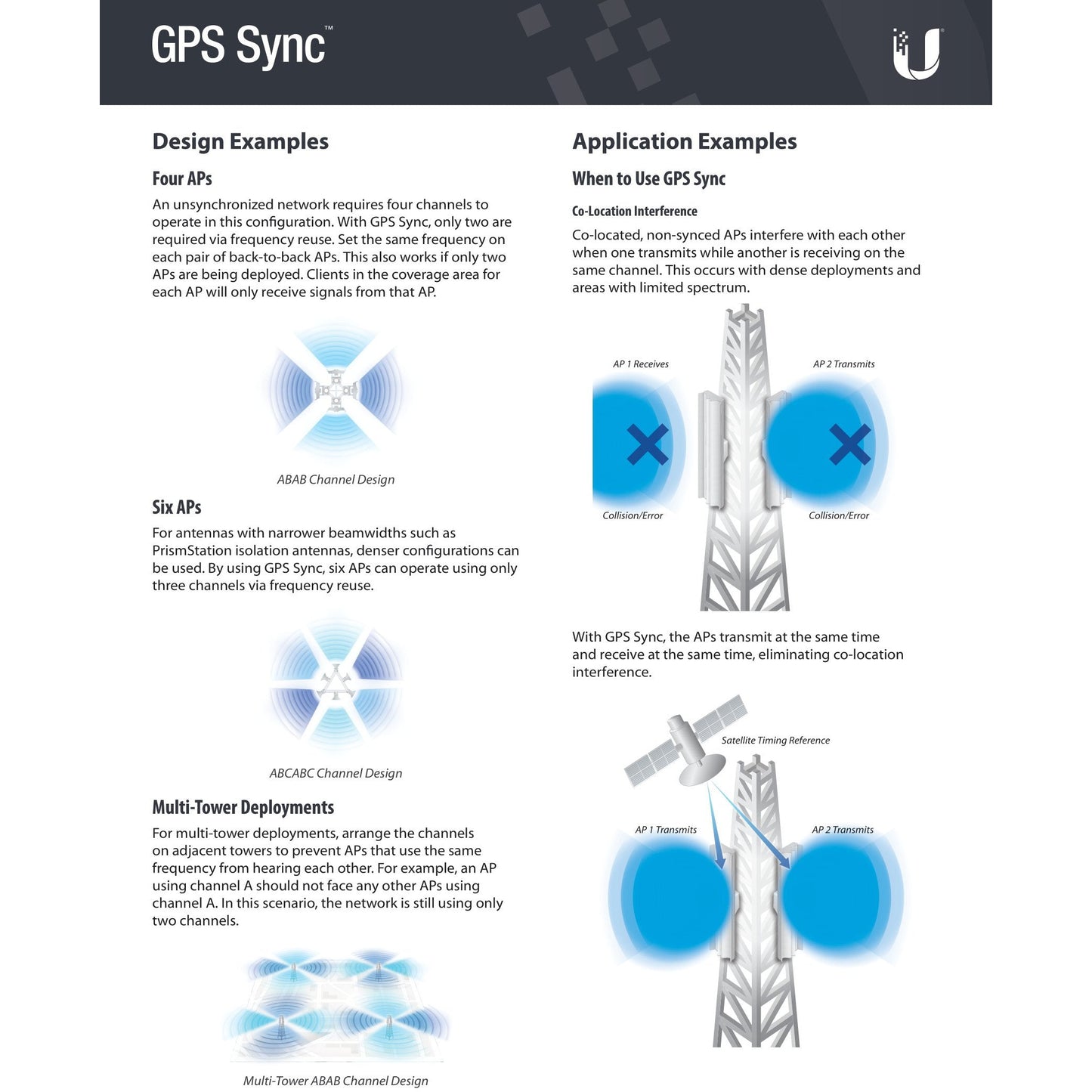 GPS Sync™

Design Examples

Four APs

An unsynchronized network requires four channels to operate in this configuration. With GPS Sync, only two are required via frequency reuse. Set the same frequency on each pair of back-to-back APs. This also works if only two APs are being deployed. Clients in the coverage area for each AP will only receive signals from that AP.

ABAB Channel Design

Six APs

For antennas with narrower beamwidths such as PrismStation isolation antennas, denser configurations can be used. By using GPS Sync, six APs can operate using only three channels via frequency reuse.

ABCABC Channel Design

Multi-Tower Deployments

For multi-tower deployments, arrange the channels on adjacent towers to prevent APs that use the same frequency from hearing each other. For example, an AP using channel A should not face any other APs using channel A. In this scenario, the network is still using only two channels.

Multi-Tower ABAB Channel Design

Application Examples

When to Use GPS Sync

Co-Location Interference

Co-located, non-synced APs interfere with each other when one transmits while another is receiving on the same channel. This occurs with dense deployments and areas with limited spectrum.

AP 1 Receives

AP 2 Transmits

Collision/Error

Collision/Error

With GPS Sync, the APs transmit at the same time and receive at the same time, eliminating co-location interference.

Satellite Timing Reference

AP 1 Transmits

AP 2 Transmits