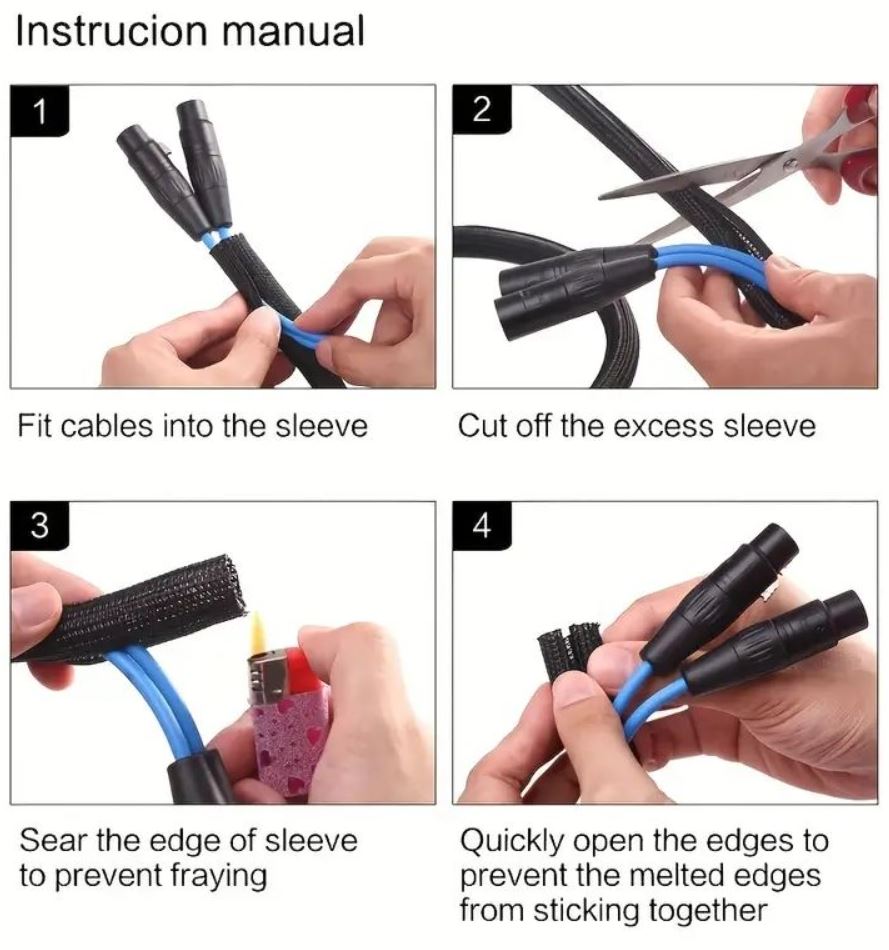 Instrucion manual

1

Fit cables into the sleeve

2

Cut off the excess sleeve

3

Sear the edge of sleeve to prevent fraying

4

Quickly open the edges to prevent the melted edges from sticking together