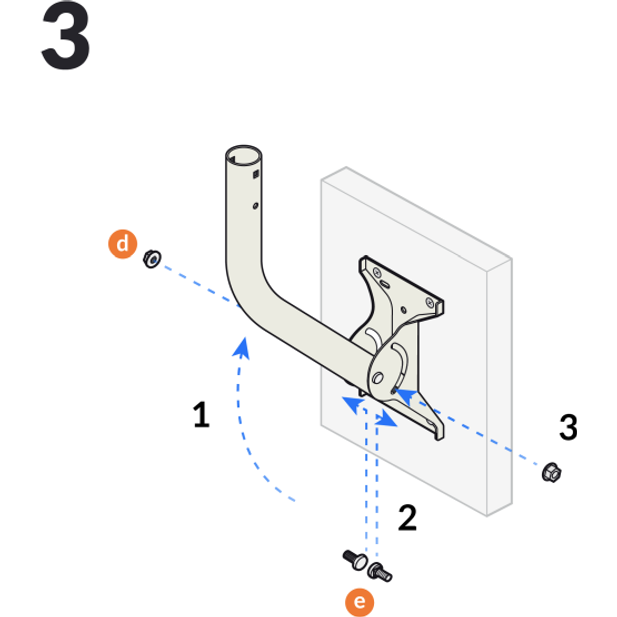 3

d

1

3

2

e