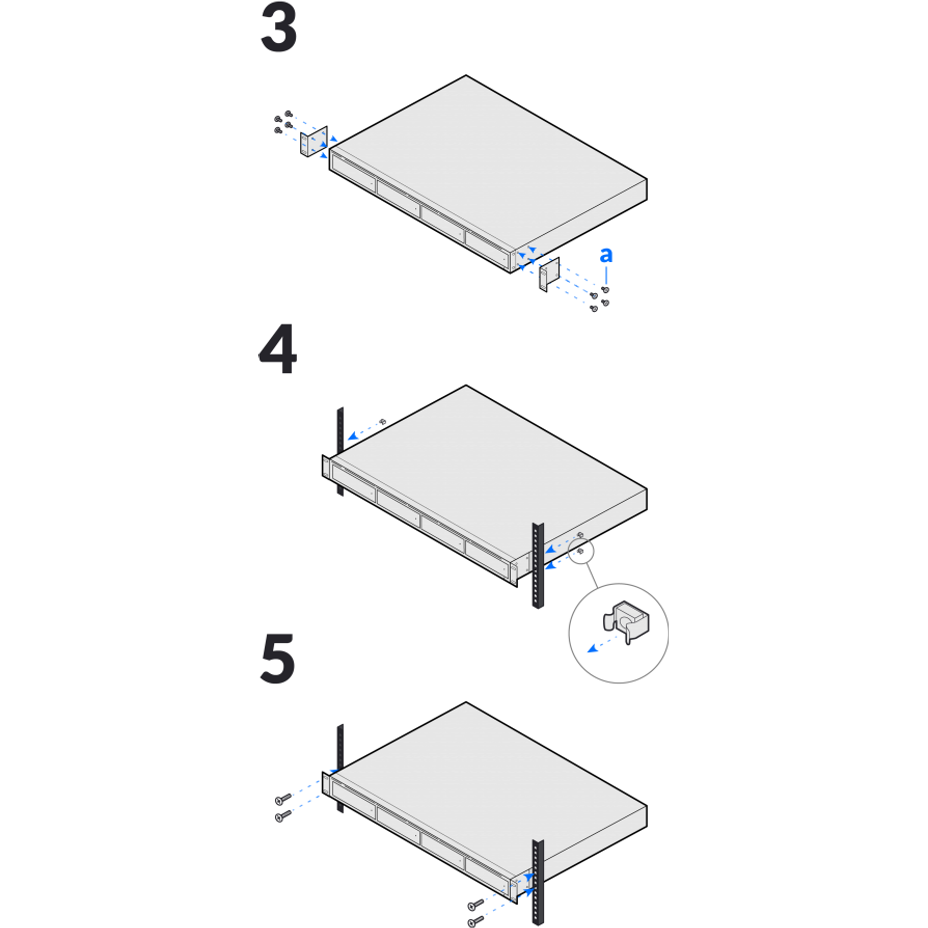 3

a

4

5