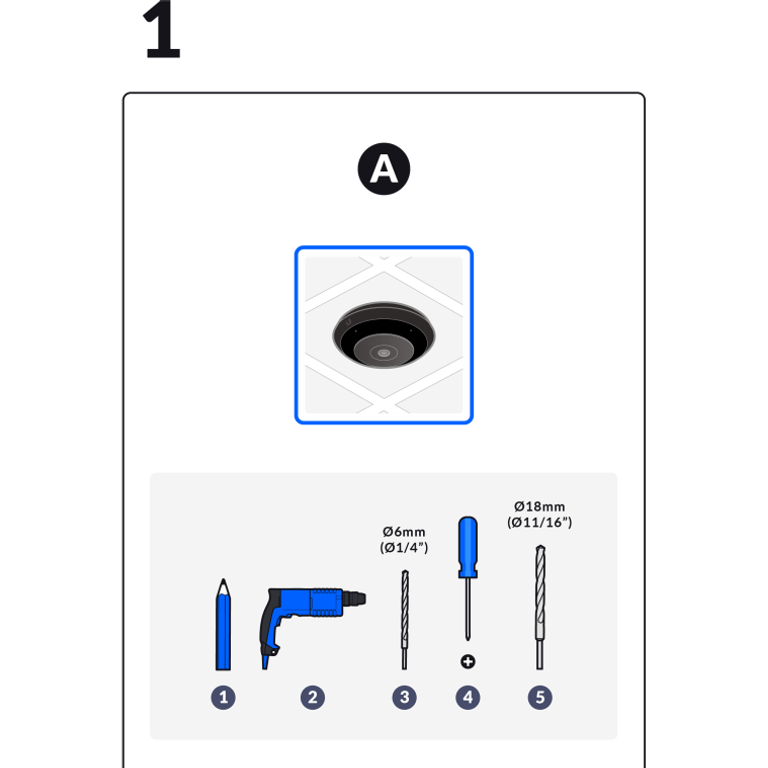 1

A

Ø6mm
(Ø1/4")

Ø18mm
(Ø11/16")

1 2 3 4 5