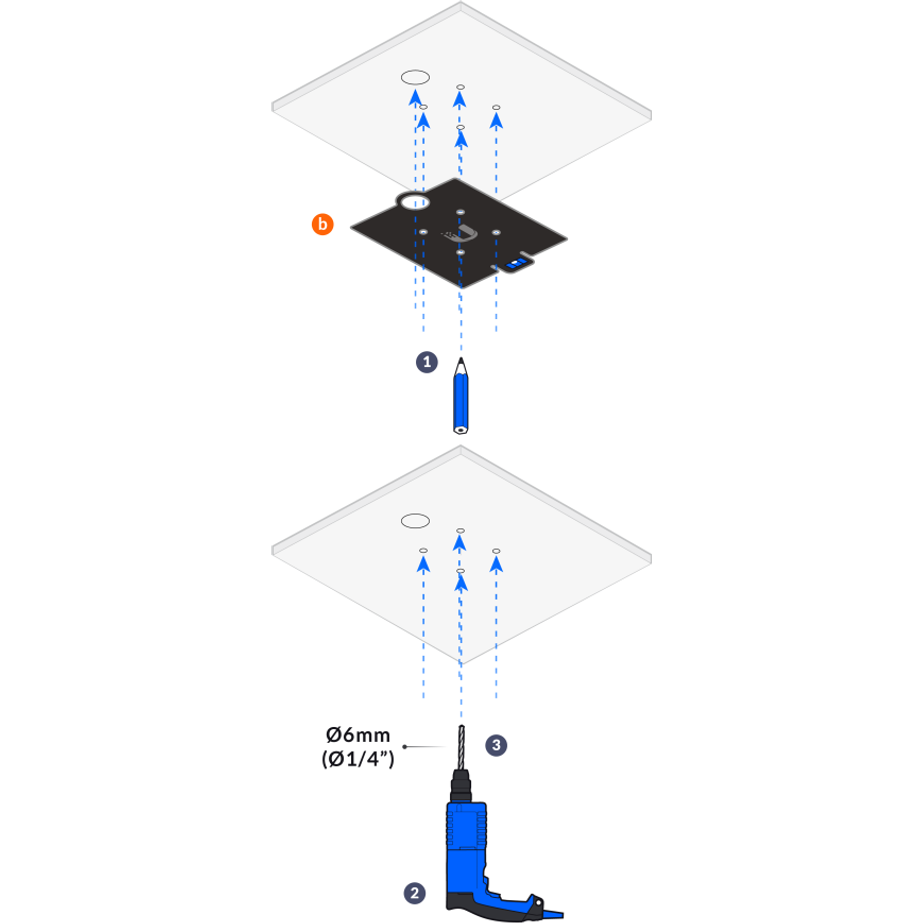 b

1

Ø6mm
(Ø1/4")

3

2