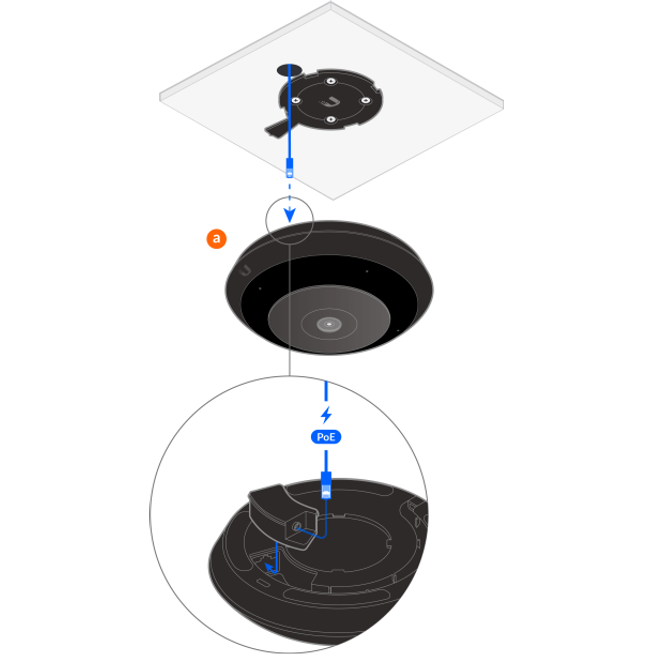 a

PoE