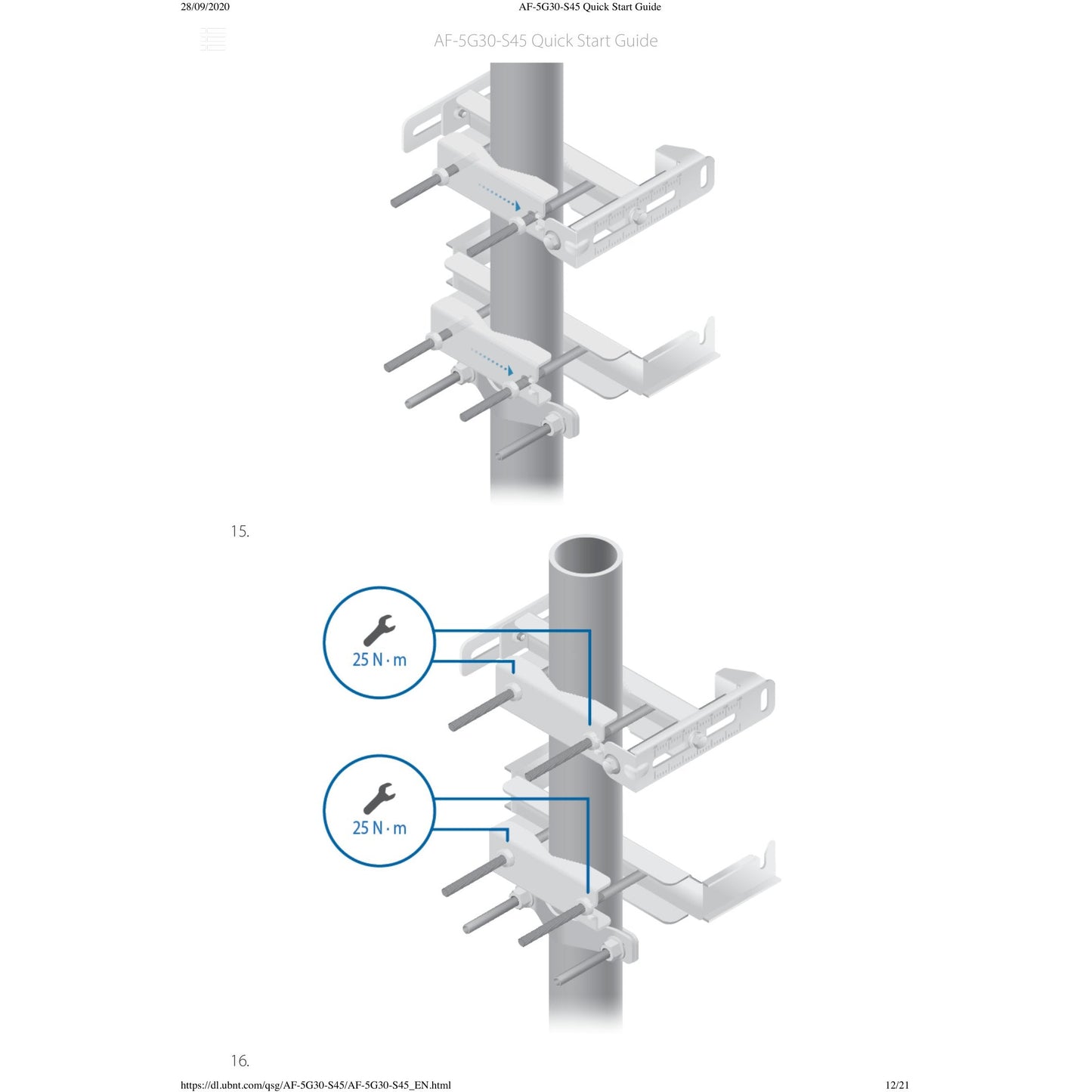 28/09/2020 AF-5G30-S45 Quick Start Guide

AF-5G30-S45 Quick Start Guide

15.

25 N · m

25 N · m

16.

https://dl.ubnt.com/qsg/AF-5G30-S45/AF-5G30-S45_EN.html 12/21