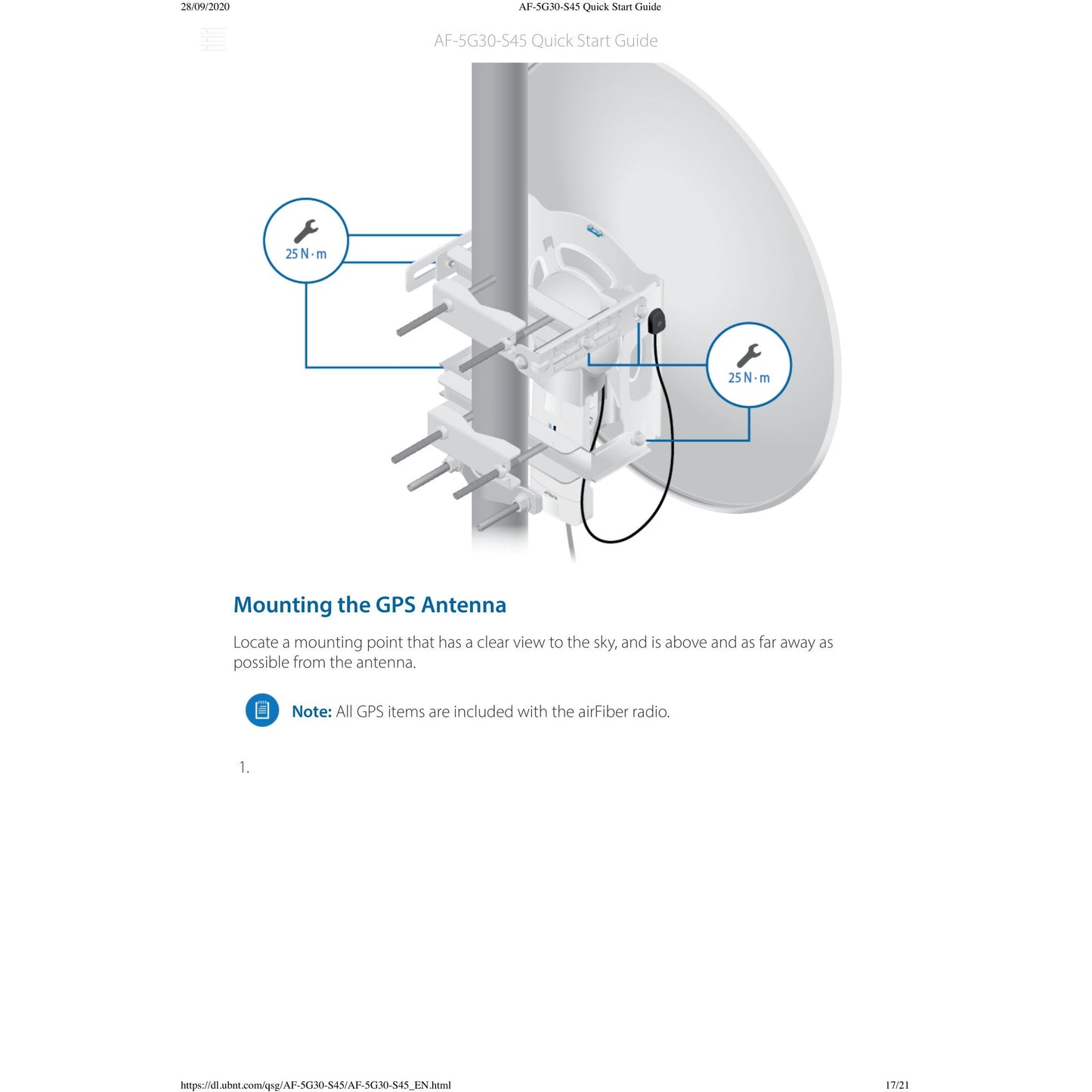 28/09/2020 AF-5G30-S45 Quick Start Guide

AF-5G30-S45 Quick Start Guide

25 N · m

25 N · m

Mounting the GPS Antenna

Locate a mounting point that has a clear view to the sky, and is above and as far away as possible from the antenna.

Note: All GPS items are included with the airFiber radio.

1.

https://dl.ubnt.com/qsg/AF-5G30-S45/AF-5G30-S45_EN.html 17/21