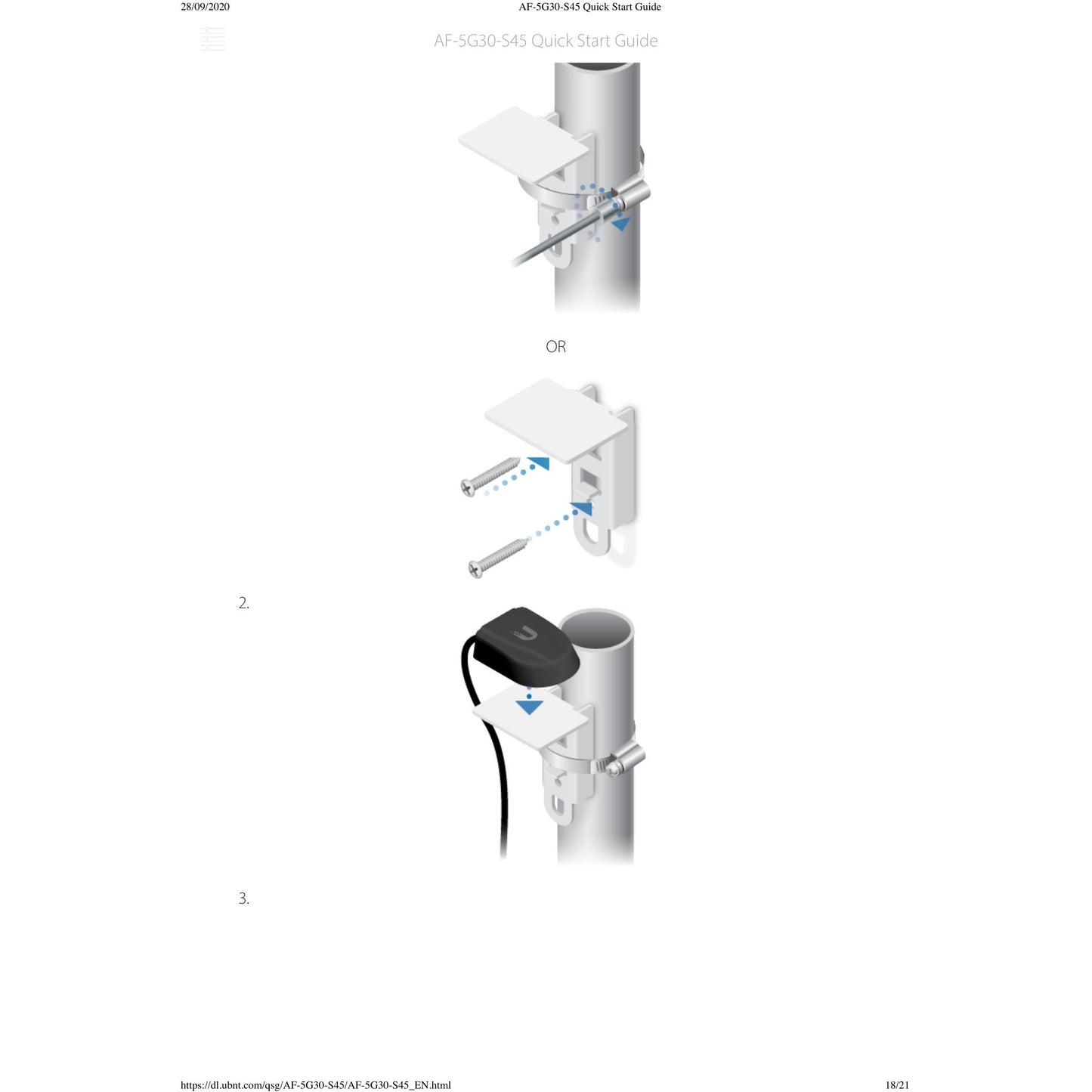 28/09/2020 AF-5G30-S45 Quick Start Guide

AF-5G30-S45 Quick Start Guide

OR

2.

3.

https://dl.ubnt.com/qsg/AF-5G30-S45/AF-5G30-S45_EN.html 18/21