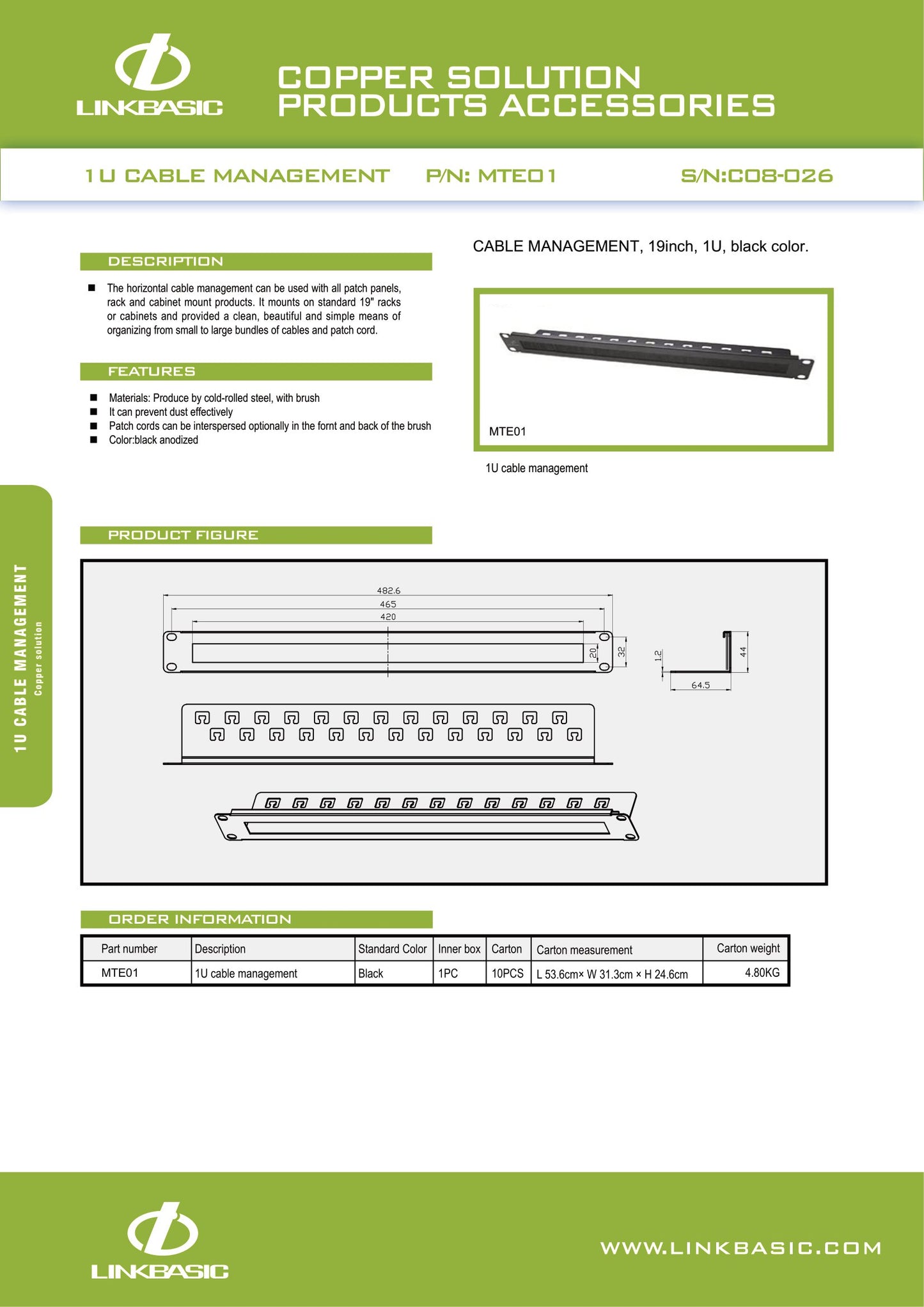 LINKBASIC

COPPER SOLUTION PRODUCTS ACCESSORIES

1U CABLE MANAGEMENT P/N: MTE01 S/N:C08-026

DESCRIPTION

■ The horizontal cable management can be used with all patch panels, rack and cabinet mount products. It mounts on standard 19" racks or cabinets and provided a clean, beautiful and simple means of organizing from small to large bundles of cables and patch cord.

FEATURES

■ Materials: Produce by cold-rolled steel, with brush
■ It can prevent dust effectively
■ Patch cords can be interspersed optionally in the fornt and back of the brush
■ Color:black anodized

CABLE MANAGEMENT, 19inch, 1U, black color.

MTE01

1U cable management

1U CABLE MANAGEMENT
Copper solution

PRODUCT FIGURE

482.6
465
420
20
32
1.2
44
64.5

ORDER INFORMATION

| Part number | Description | Standard Color | Inner box | Carton | Carton measurement | Carton weight |
|---|---|---|---|---|---|---|
| MTE01 | 1U cable management | Black | 1PC | 10PCS | L 53.6cm× W 31.3cm × H 24.6cm | 4.80KG |

LINKBASIC

WWW.LINKBASIC.COM