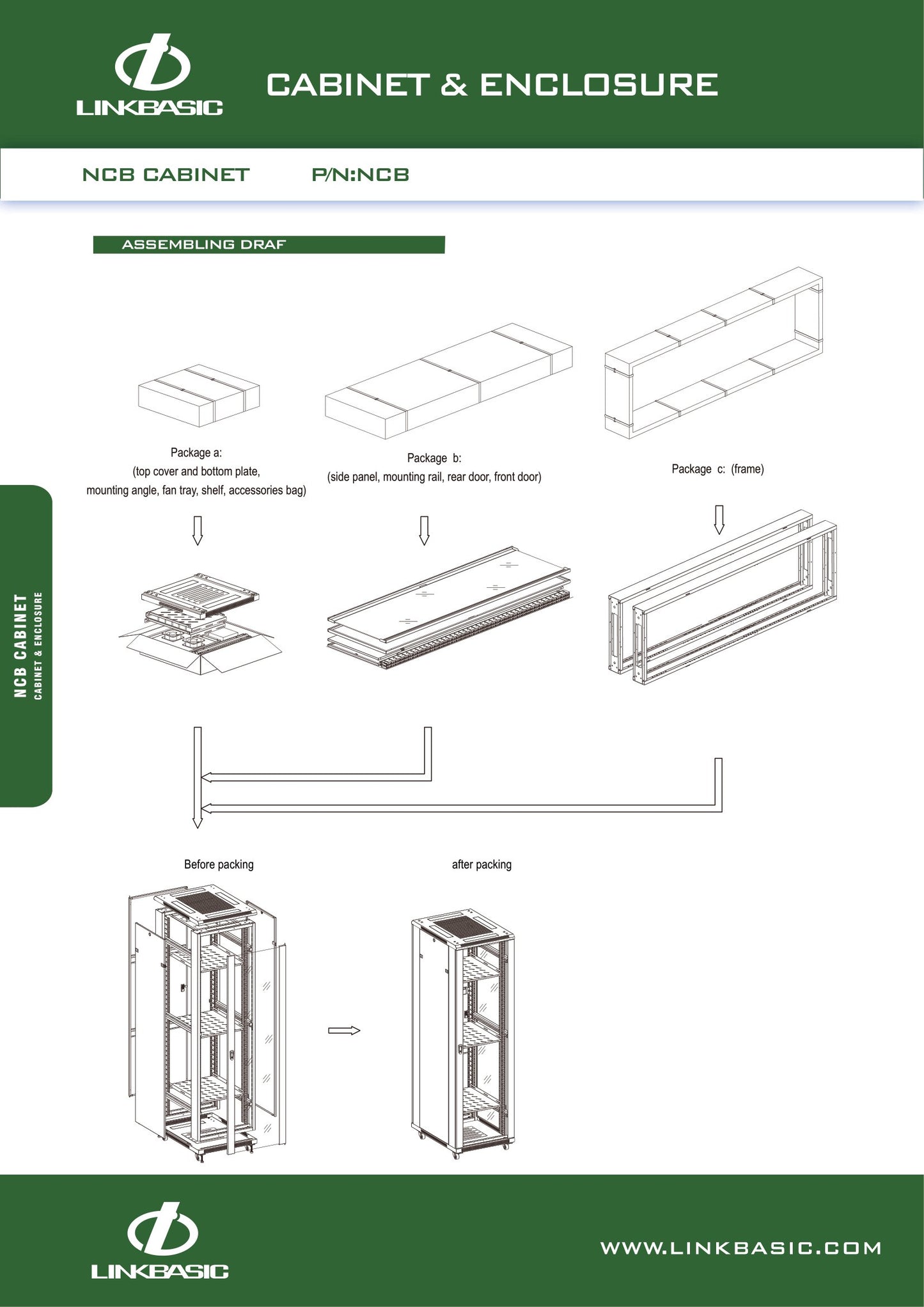 LINKBASIC

CABINET & ENCLOSURE

NCB CABINET P/N:NCB

ASSEMBLING DRAF

NCB CABINET
CABINET & ENCLOSURE

Package a:
(top cover and bottom plate,
mounting angle, fan tray, shelf, accessories bag)

Package b:
(side panel, mounting rail, rear door, front door)

Package c: (frame)

Before packing

after packing

LINKBASIC

WWW.LINKBASIC.COM