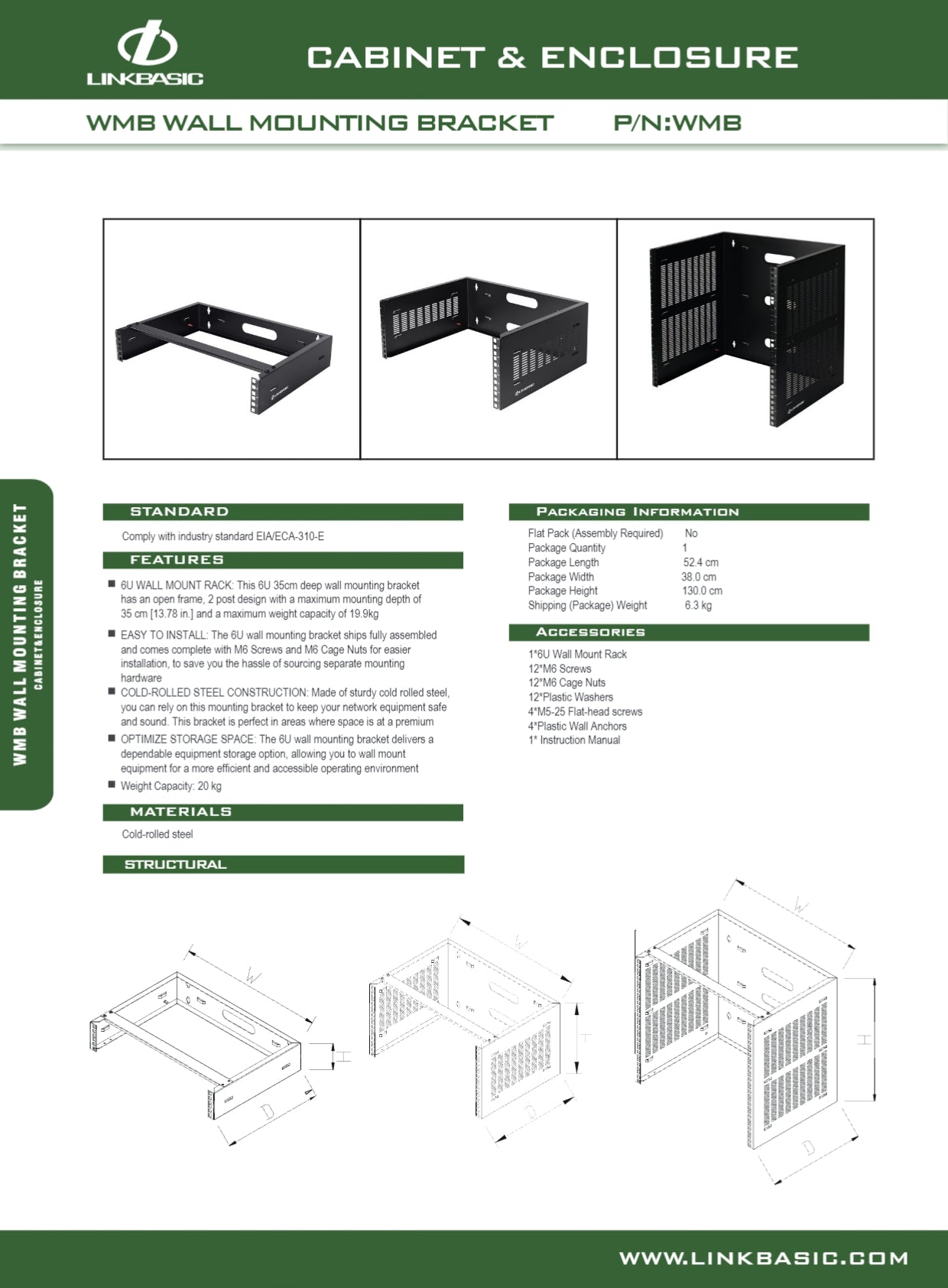 LINKBASIC

CABINET & ENCLOSURE

WMB WALL MOUNTING BRACKET P/N:WMB

WMB WALL MOUNTING BRACKET
CABINET&ENCLOSURE

STANDARD

Comply with industry standard EIA/ECA-310-E

FEATURES

■ 6U WALL MOUNT RACK: This 6U 35cm deep wall mounting bracket has an open frame, 2 post design with a maximum mounting depth of 35 cm [13.78 in.] and a maximum weight capacity of 19.9kg

■ EASY TO INSTALL: The 6U wall mounting bracket ships fully assembled and comes complete with M6 Screws and M6 Cage Nuts for easier installation, to save you the hassle of sourcing separate mounting hardware

■ COLD-ROLLED STEEL CONSTRUCTION: Made of sturdy cold rolled steel, you can rely on this mounting bracket to keep your network equipment safe and sound. This bracket is perfect in areas where space is at a premium

■ OPTIMIZE STORAGE SPACE: The 6U wall mounting bracket delivers a dependable equipment storage option, allowing you to wall mount equipment for a more efficient and accessible operating environment

■ Weight Capacity: 20 kg

MATERIALS

Cold-rolled steel

STRUCTURAL

PACKAGING INFORMATION

| Flat Pack (Assembly Required) | No |
|---|---|
| Package Quantity | 1 |
| Package Length | 52.4 cm |
| Package Width | 38.0 cm |
| Package Height | 130.0 cm |
| Shipping (Package) Weight | 6.3 kg |

ACCESSORIES

1*6U Wall Mount Rack
12*M6 Screws
12*M6 Cage Nuts
12*Plastic Washers
4*M5-25 Flat-head screws
4*Plastic Wall Anchors
1* Instruction Manual

W
H
D
W
H
D
W
H
D

WWW.LINKBASIC.COM