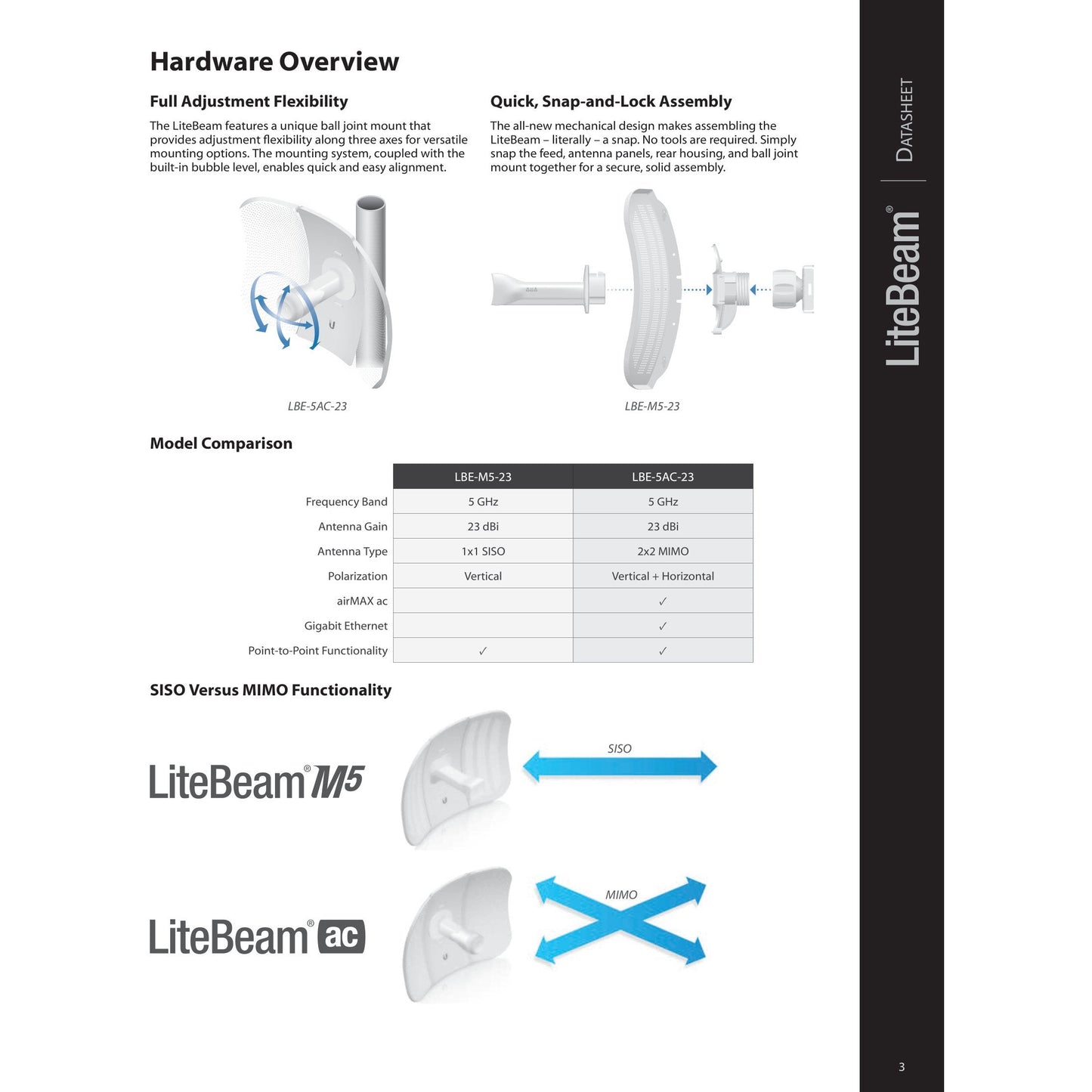 Hardware Overview

Full Adjustment Flexibility

The LiteBeam features a unique ball joint mount that provides adjustment flexibility along three axes for versatile mounting options. The mounting system, coupled with the built-in bubble level, enables quick and easy alignment.

LBE-5AC-23

Quick, Snap-and-Lock Assembly

The all-new mechanical design makes assembling the LiteBeam – literally – a snap. No tools are required. Simply snap the feed, antenna panels, rear housing, and ball joint mount together for a secure, solid assembly.

LBE-M5-23

Model Comparison

| | LBE-M5-23 | LBE-5AC-23 |
|---|---|---|
| Frequency Band | 5 GHz | 5 GHz |
| Antenna Gain | 23 dBi | 23 dBi |
| Antenna Type | 1x1 SISO | 2x2 MIMO |
| Polarization | Vertical | Vertical + Horizontal |
| airMAX ac | | ✓ |
| Gigabit Ethernet | | ✓ |
| Point-to-Point Functionality | ✓ | ✓ |

SISO Versus MIMO Functionality

LiteBeam® M5

SISO

LiteBeam® ac

MIMO

DATASHEET

LiteBeam®

3