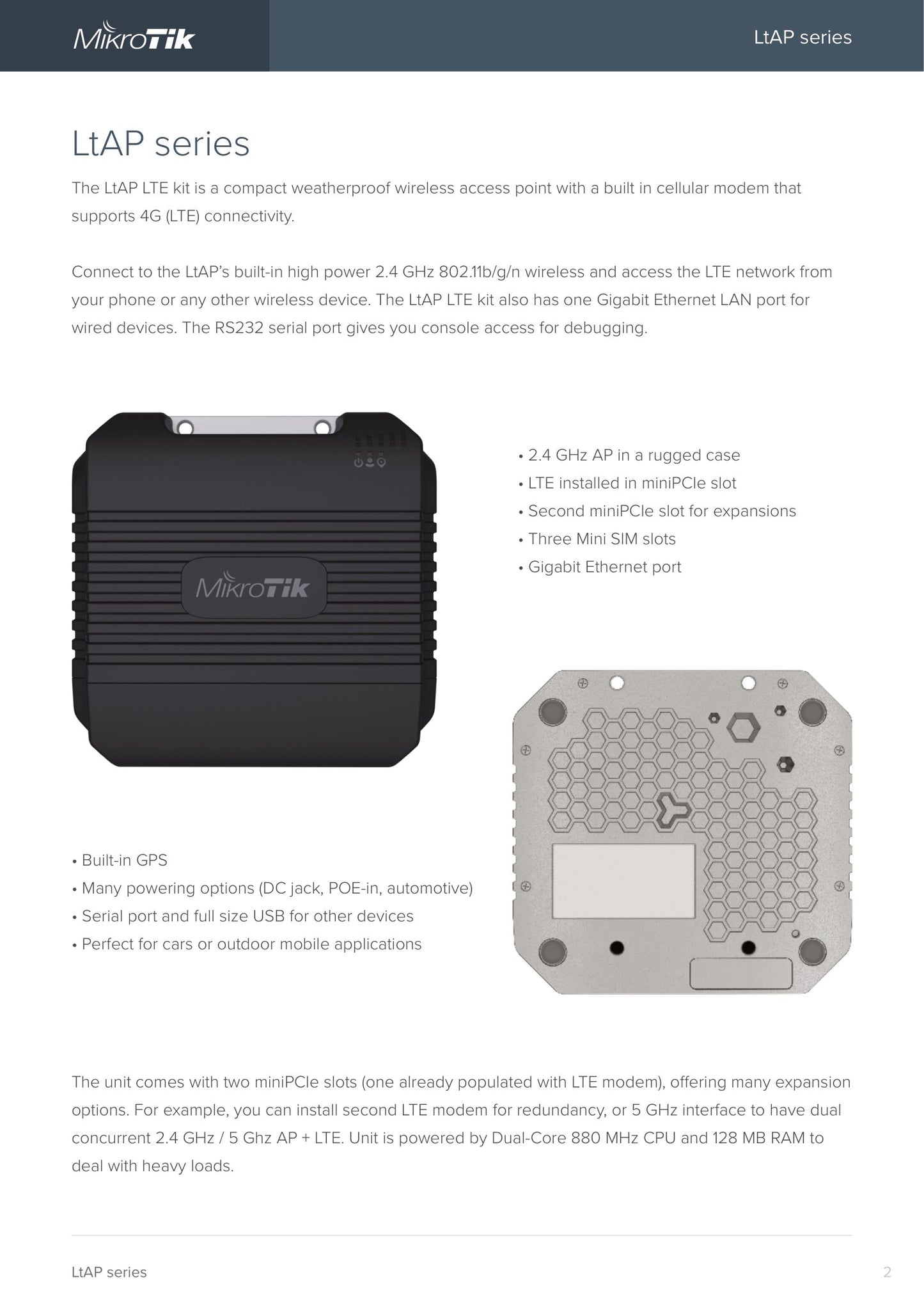 MikroTik

LtAP series

LtAP series

The LtAP LTE kit is a compact weatherproof wireless access point with a built in cellular modem that supports 4G (LTE) connectivity.

Connect to the LtAP's built-in high power 2.4 GHz 802.11b/g/n wireless and access the LTE network from your phone or any other wireless device. The LtAP LTE kit also has one Gigabit Ethernet LAN port for wired devices. The RS232 serial port gives you console access for debugging.

MikroTik

• 2.4 GHz AP in a rugged case
• LTE installed in miniPCIe slot
• Second miniPCIe slot for expansions
• Three Mini SIM slots
• Gigabit Ethernet port

• Built-in GPS
• Many powering options (DC jack, POE-in, automotive)
• Serial port and full size USB for other devices
• Perfect for cars or outdoor mobile applications

The unit comes with two miniPCIe slots (one already populated with LTE modem), offering many expansion options. For example, you can install second LTE modem for redundancy, or 5 GHz interface to have dual concurrent 2.4 GHz / 5 Ghz AP + LTE. Unit is powered by Dual-Core 880 MHz CPU and 128 MB RAM to deal with heavy loads.

LtAP series

2