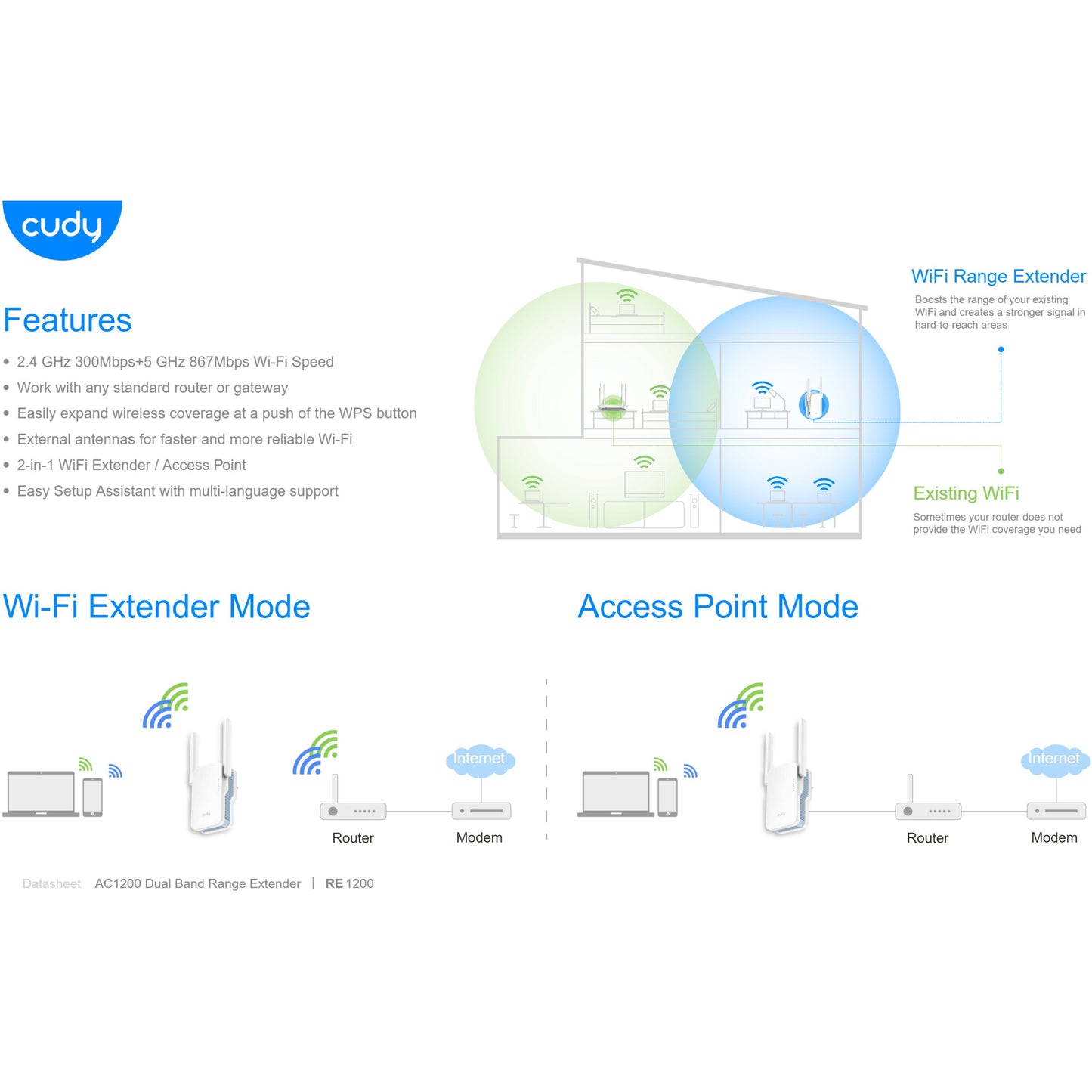 cudy

Features

• 2.4 GHz 300Mbps+5 GHz 867Mbps Wi-Fi Speed
• Work with any standard router or gateway
• Easily expand wireless coverage at a push of the WPS button
• External antennas for faster and more reliable Wi-Fi
• 2-in-1 WiFi Extender / Access Point
• Easy Setup Assistant with multi-language support

WiFi Range Extender

Boosts the range of your existing WiFi and creates a stronger signal in hard-to-reach areas

Existing WiFi

Sometimes your router does not provide the WiFi coverage you need

Wi-Fi Extender Mode

Internet

Router

Modem

Access Point Mode

Internet

Router

Modem

Datasheet AC1200 Dual Band Range Extender | RE 1200