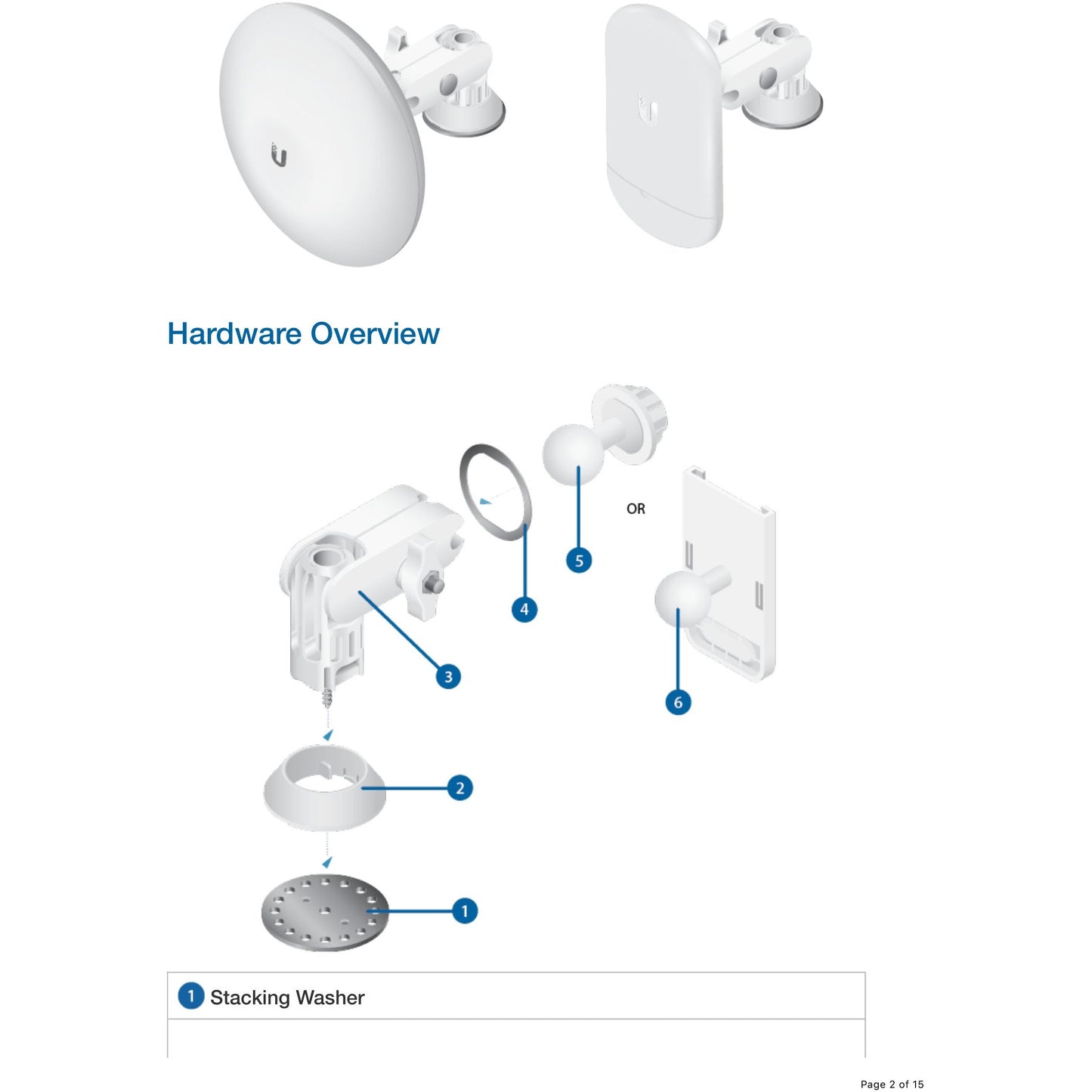 Hardware Overview

OR

5

4

3

6

2

1

| 1 Stacking Washer |
|---|
| |

Page 2 of 15