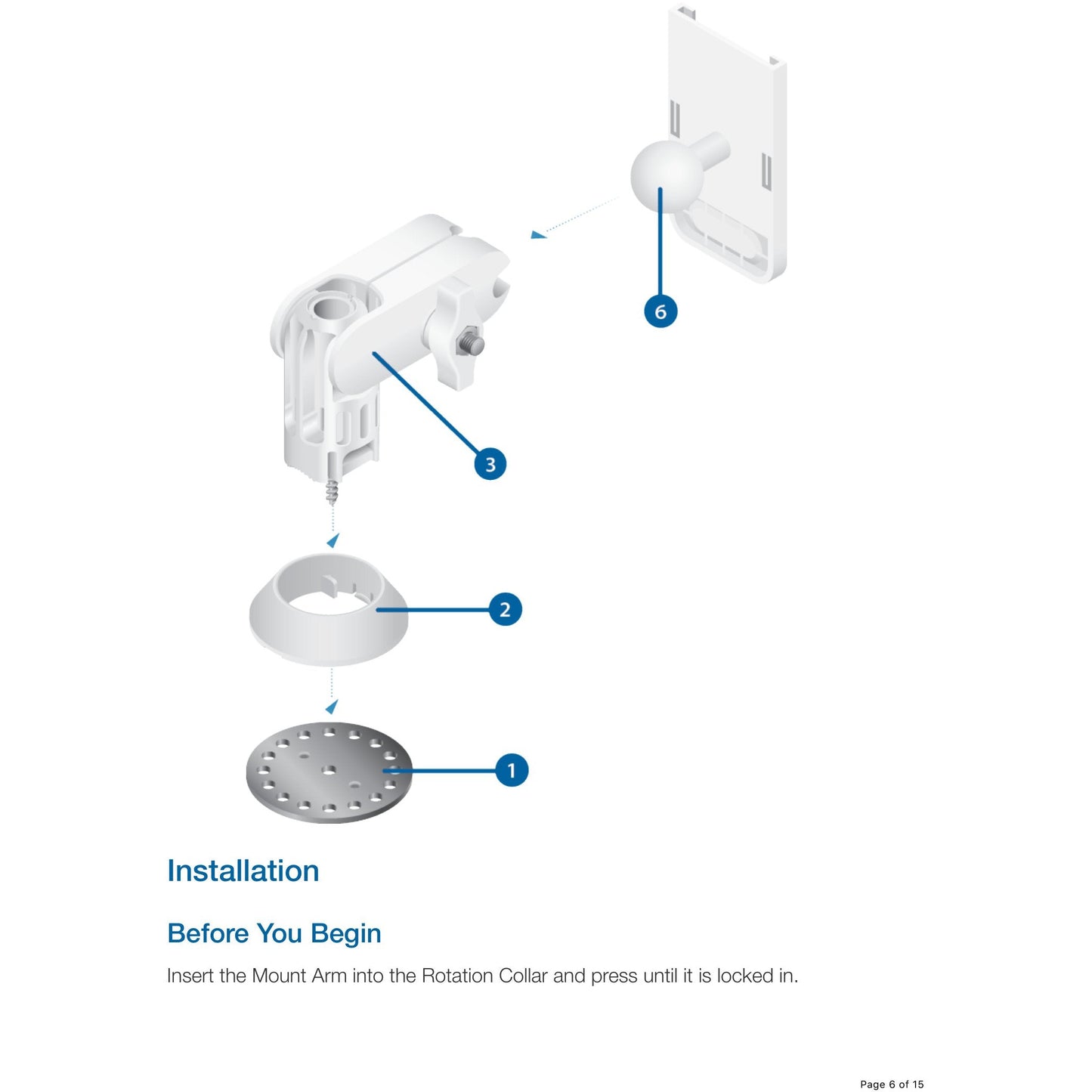 6

3

2

1

Installation

Before You Begin

Insert the Mount Arm into the Rotation Collar and press until it is locked in.

Page 6 of 15