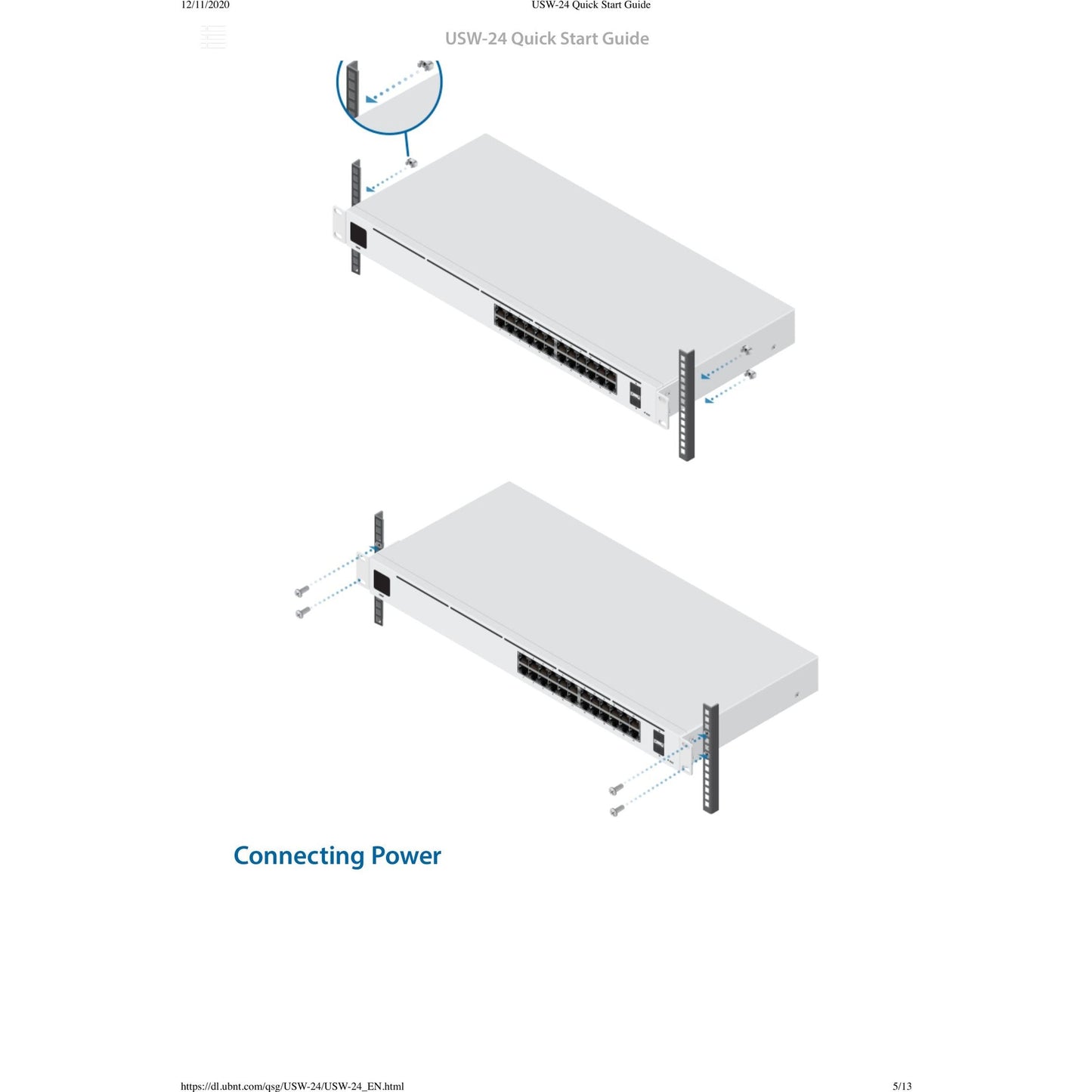 12/11/2020 USW-24 Quick Start Guide

USW-24 Quick Start Guide

Connecting Power

https://dl.ubnt.com/qsg/USW-24/USW-24_EN.html 5/13