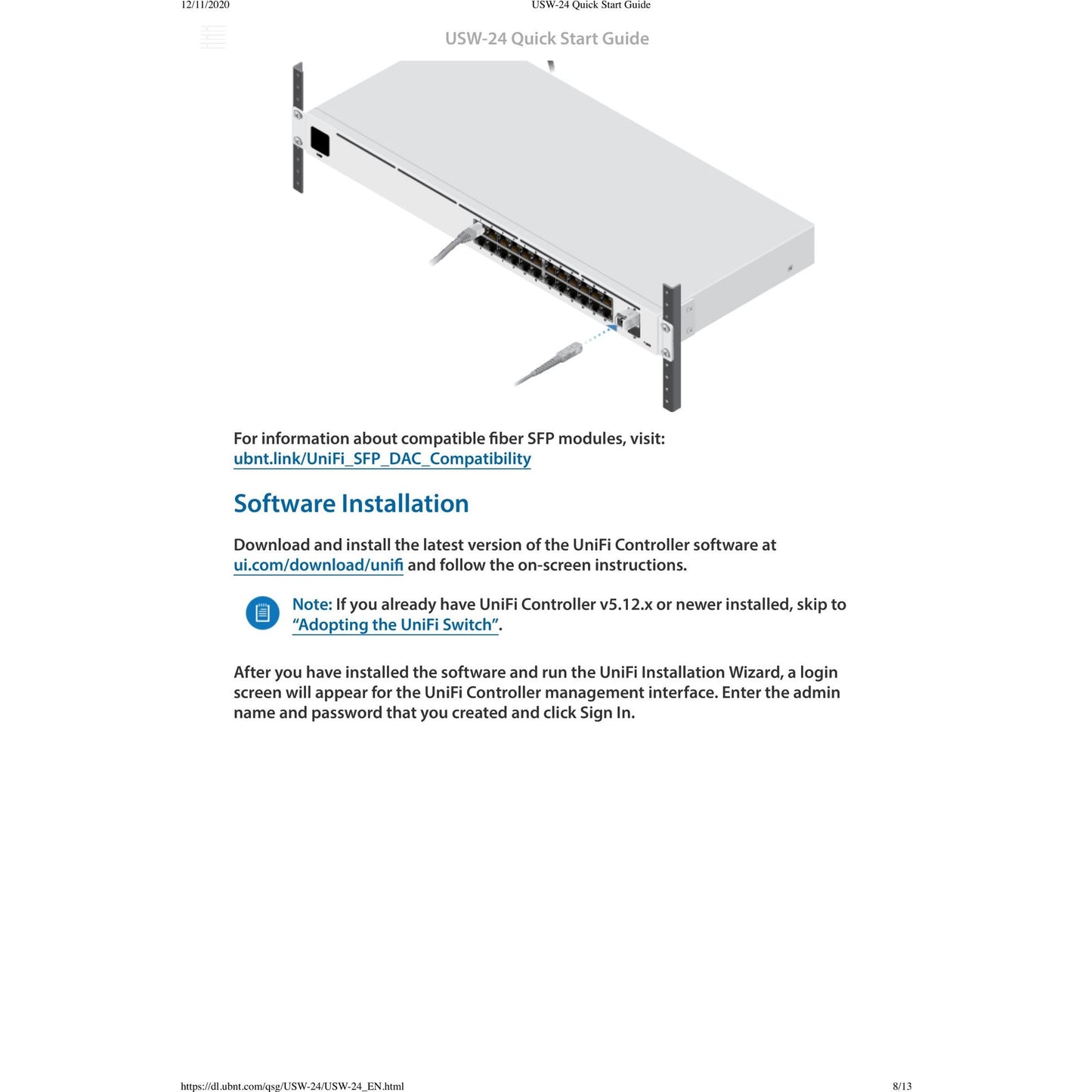 12/11/2020 USW-24 Quick Start Guide

USW-24 Quick Start Guide

For information about compatible fiber SFP modules, visit: ubnt.link/UniFi_SFP_DAC_Compatibility

Software Installation

Download and install the latest version of the UniFi Controller software at ui.com/download/unifi and follow the on-screen instructions.

Note: If you already have UniFi Controller v5.12.x or newer installed, skip to "Adopting the UniFi Switch".

After you have installed the software and run the UniFi Installation Wizard, a login screen will appear for the UniFi Controller management interface. Enter the admin name and password that you created and click Sign In.

https://dl.ubnt.com/qsg/USW-24/USW-24_EN.html 8/13