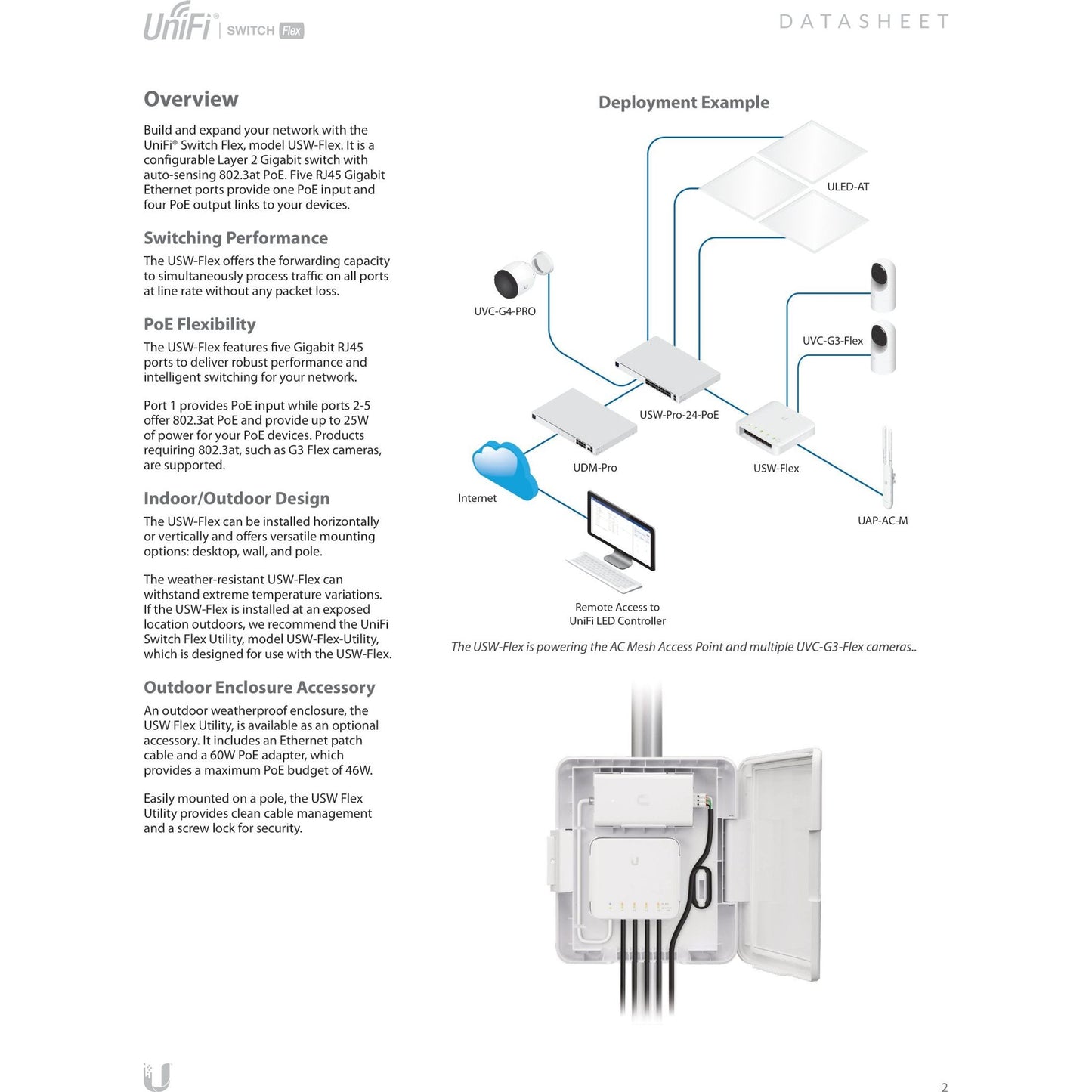 UniFi® | SWITCH Flex

DATASHEET

Overview

Build and expand your network with the UniFi® Switch Flex, model USW-Flex. It is a configurable Layer 2 Gigabit switch with auto-sensing 802.3at PoE. Five RJ45 Gigabit Ethernet ports provide one PoE input and four PoE output links to your devices.

Switching Performance

The USW-Flex offers the forwarding capacity to simultaneously process traffic on all ports at line rate without any packet loss.

PoE Flexibility

The USW-Flex features five Gigabit RJ45 ports to deliver robust performance and intelligent switching for your network.

Port 1 provides PoE input while ports 2-5 offer 802.3at PoE and provide up to 25W of power for your PoE devices. Products requiring 802.3at, such as G3 Flex cameras, are supported.

Indoor/Outdoor Design

The USW-Flex can be installed horizontally or vertically and offers versatile mounting options: desktop, wall, and pole.

The weather-resistant USW-Flex can withstand extreme temperature variations. If the USW-Flex is installed at an exposed location outdoors, we recommend the UniFi Switch Flex Utility, model USW-Flex-Utility, which is designed for use with the USW-Flex.

Outdoor Enclosure Accessory

An outdoor weatherproof enclosure, the USW Flex Utility, is available as an optional accessory. It includes an Ethernet patch cable and a 60W PoE adapter, which provides a maximum PoE budget of 46W.

Easily mounted on a pole, the USW Flex Utility provides clean cable management and a screw lock for security.

Deployment Example

ULED-AT

UVC-G4-PRO

UVC-G3-Flex

USW-Pro-24-PoE

UDM-Pro

USW-Flex

Internet

UAP-AC-M

Remote Access to UniFi LED Controller

The USW-Flex is powering the AC Mesh Access Point and multiple UVC-G3-Flex cameras..

2