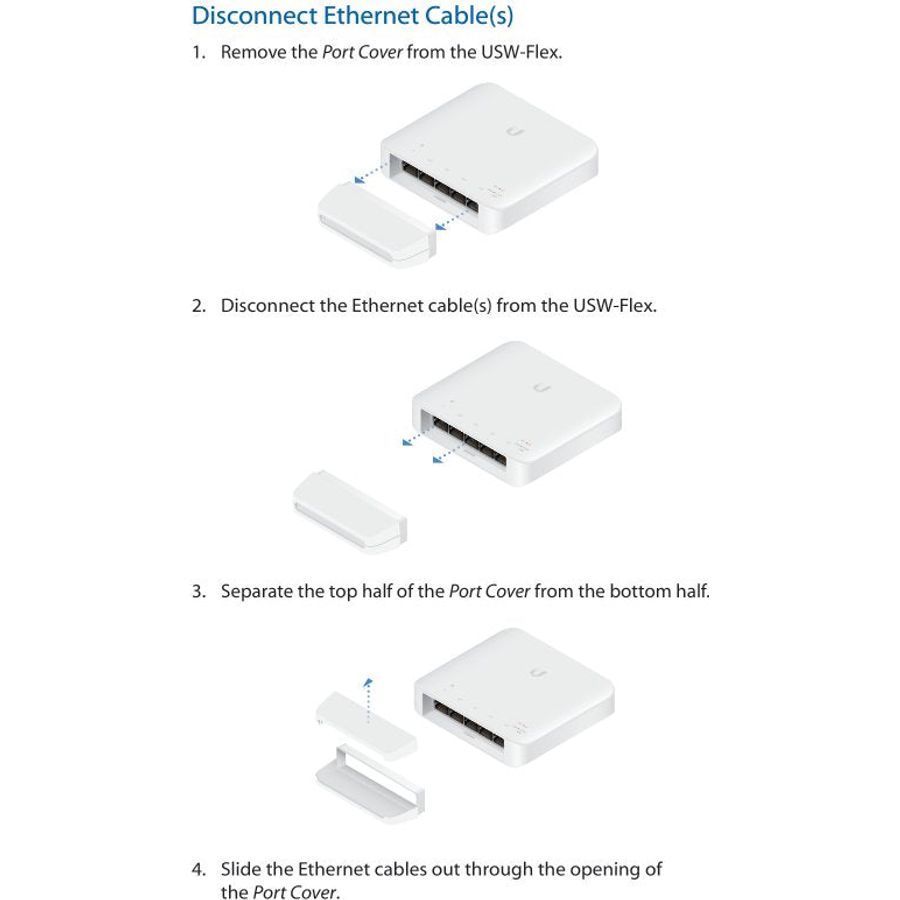 Disconnect Ethernet Cable(s)

1. Remove the Port Cover from the USW-Flex.

2. Disconnect the Ethernet cable(s) from the USW-Flex.

3. Separate the top half of the Port Cover from the bottom half.

4. Slide the Ethernet cables out through the opening of the Port Cover.