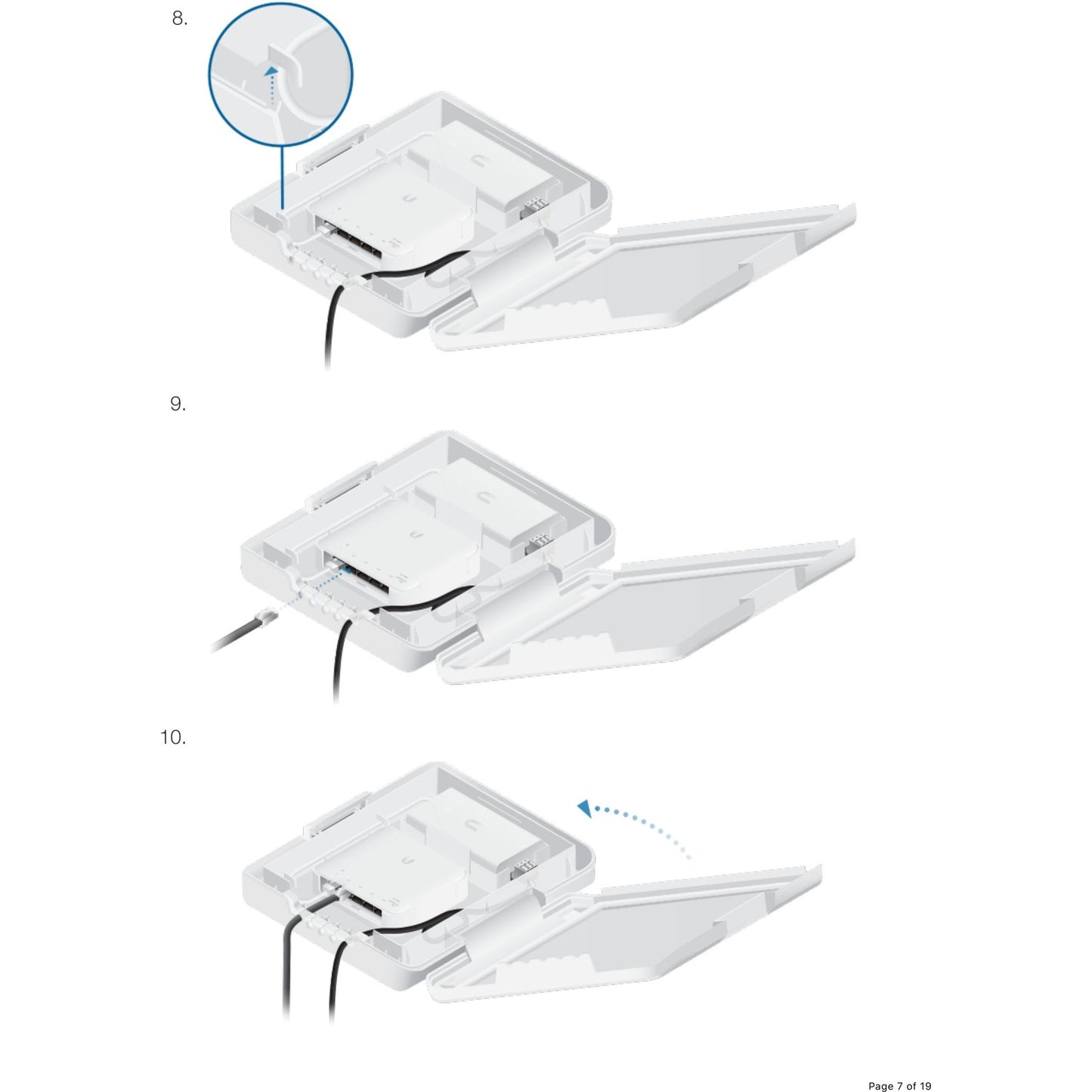 8.

9.

10.

Page 7 of 19