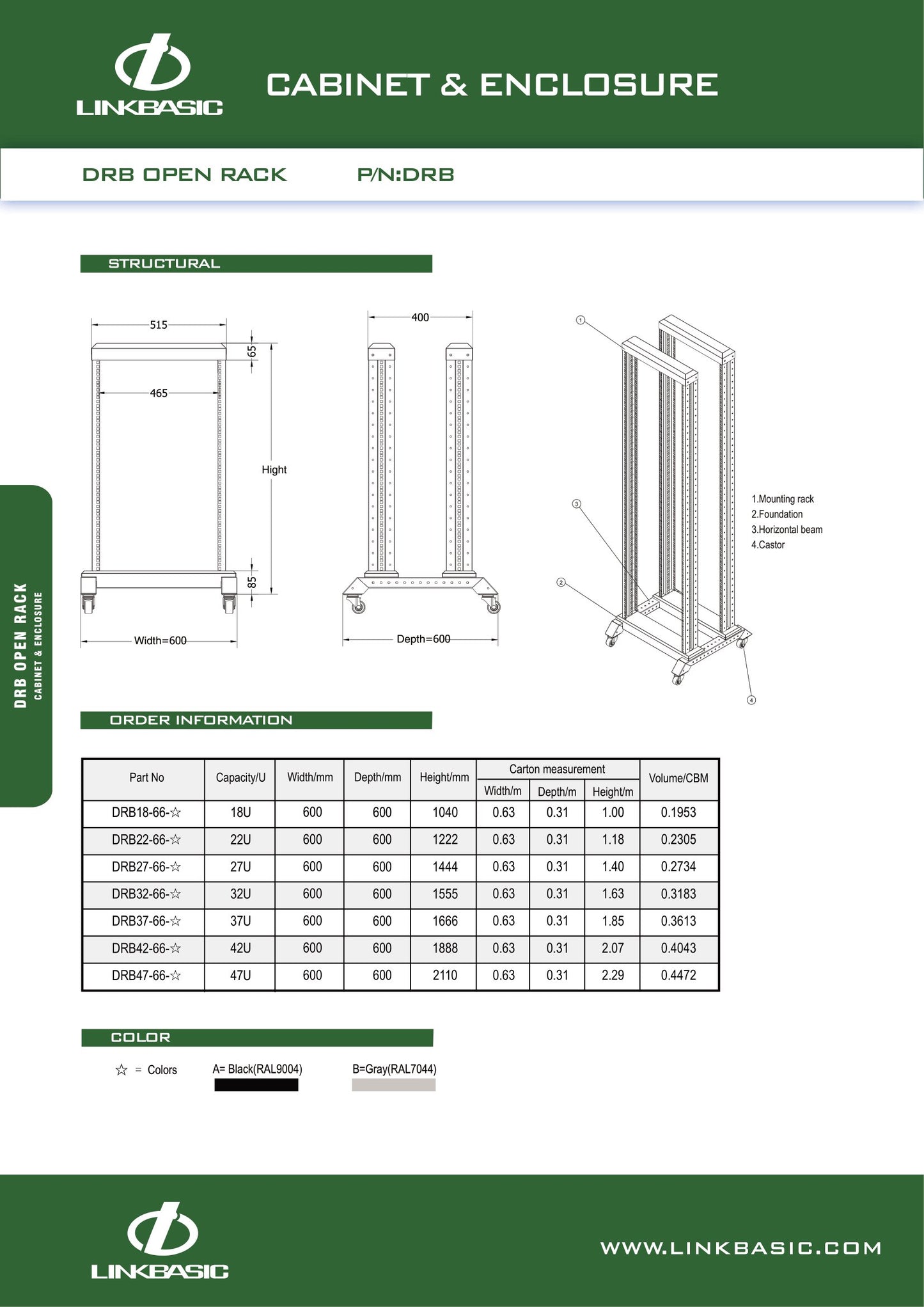 LINKBASIC

CABINET & ENCLOSURE

DRB OPEN RACK P/N:DRB

STRUCTURAL

515

65

465

Hight

85

Width=600

400

Depth=600

①

③

②

④

1.Mounting rack
2.Foundation
3.Horizontal beam
4.Castor

DRB OPEN RACK
CABINET & ENCLOSURE

ORDER INFORMATION

| Part No | Capacity/U | Width/mm | Depth/mm | Height/mm | Carton measurement Width/m | Carton measurement Depth/m | Carton measurement Height/m | Volume/CBM |
|---|---|---|---|---|---|---|---|---|
| DRB18-66-☆ | 18U | 600 | 600 | 1040 | 0.63 | 0.31 | 1.00 | 0.1953 |
| DRB22-66-☆ | 22U | 600 | 600 | 1222 | 0.63 | 0.31 | 1.18 | 0.2305 |
| DRB27-66-☆ | 27U | 600 | 600 | 1444 | 0.63 | 0.31 | 1.40 | 0.2734 |
| DRB32-66-☆ | 32U | 600 | 600 | 1555 | 0.63 | 0.31 | 1.63 | 0.3183 |
| DRB37-66-☆ | 37U | 600 | 600 | 1666 | 0.63 | 0.31 | 1.85 | 0.3613 |
| DRB42-66-☆ | 42U | 600 | 600 | 1888 | 0.63 | 0.31 | 2.07 | 0.4043 |
| DRB47-66-☆ | 47U | 600 | 600 | 2110 | 0.63 | 0.31 | 2.29 | 0.4472 |

COLOR

☆ = Colors A= Black(RAL9004) B=Gray(RAL7044)

LINKBASIC

WWW.LINKBASIC.COM